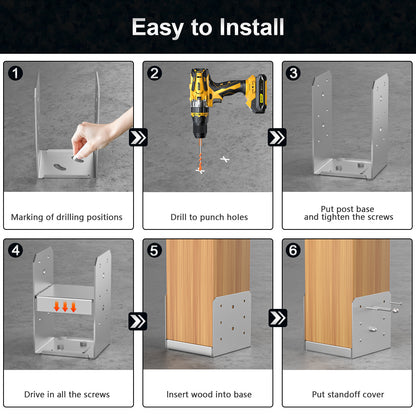 Easy to Install

1

Marking of drilling positions

2

Drill to punch holes

3

Put post base and tighten the screws

4

Drive in all the screws

5

Insert wood into base

6

Put standoff cover