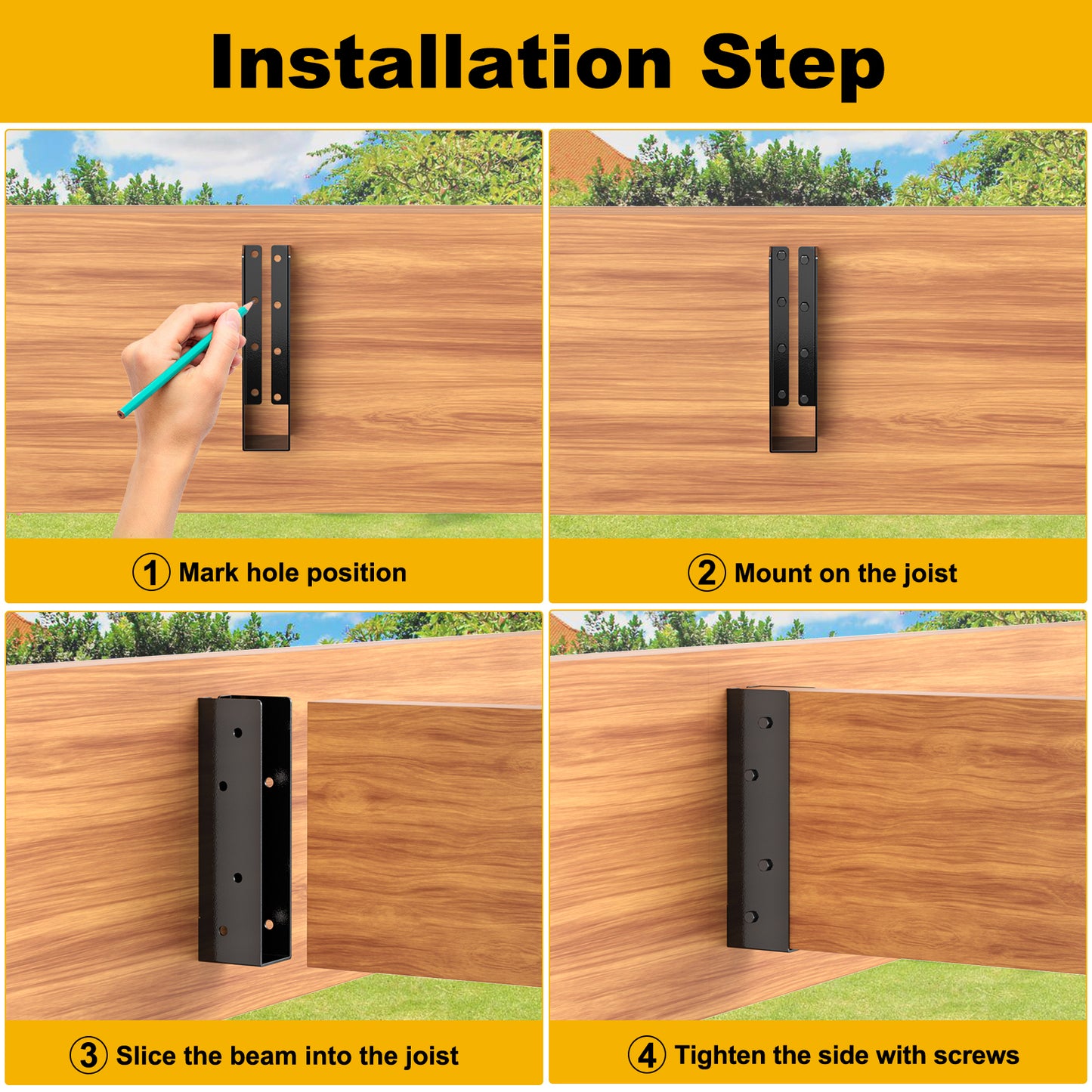 Installation Step

1 Mark hole position

2 Mount on the joist

3 Slice the beam into the joist

4 Tighten the side with screws